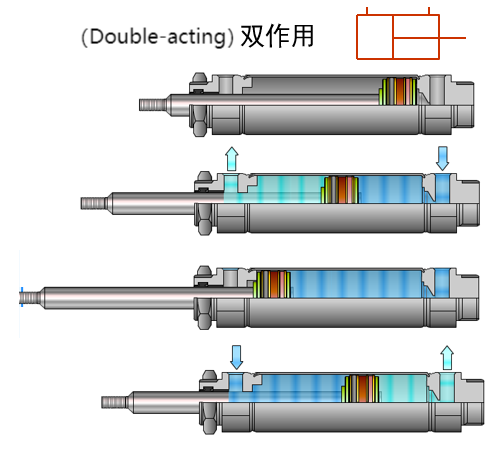 (Double-acting) 双作用